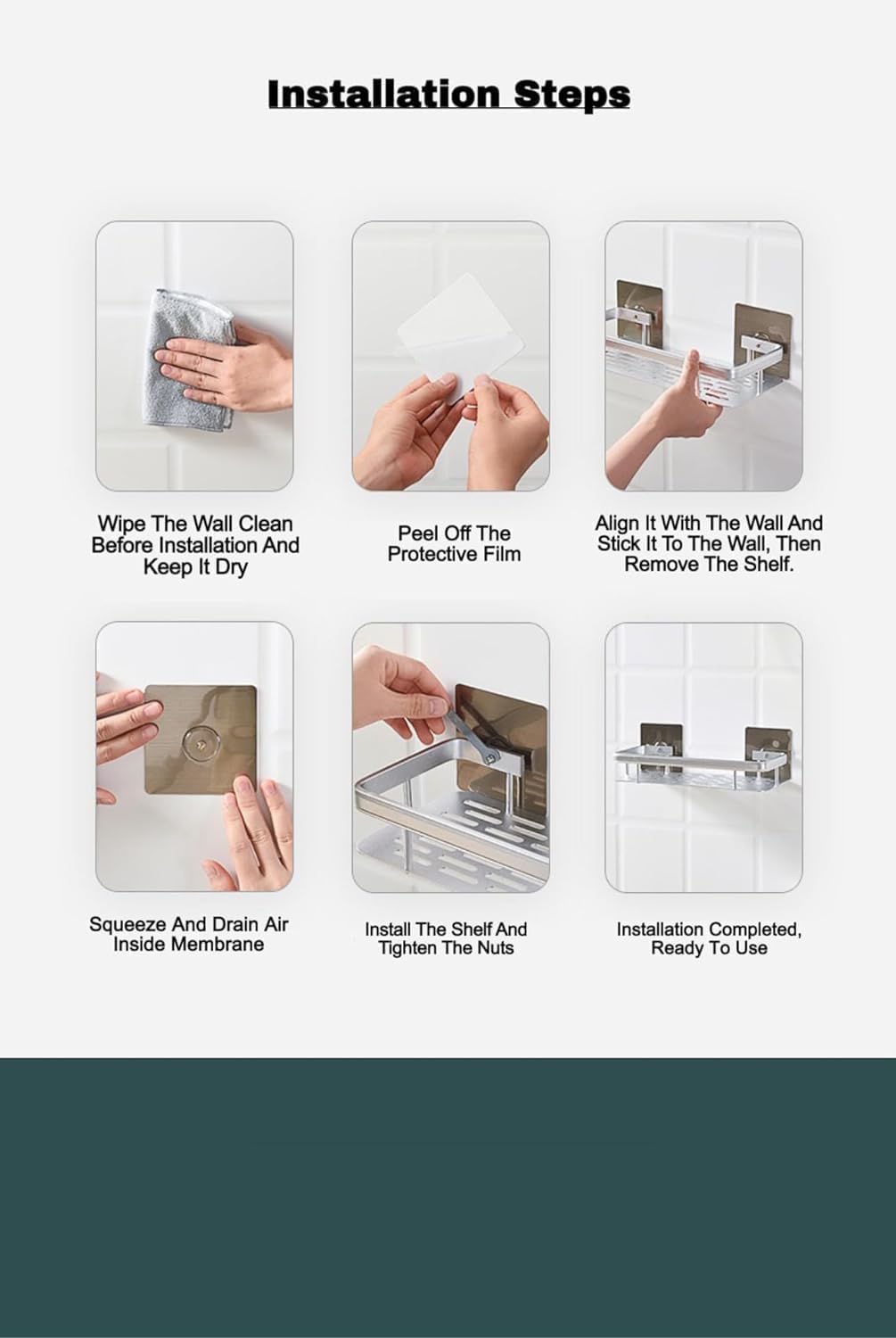 Installation Steps

Wipe The Wall Clean Before Installation And Keep It Dry

Peel Off The Protective Film

Align It With The Wall And Stick It To The Wall, Then Remove The Shelf.

Squeeze And Drain Air Inside Membrane

Install The Shelf And Tighten The Nuts

Installation Completed, Ready To Use