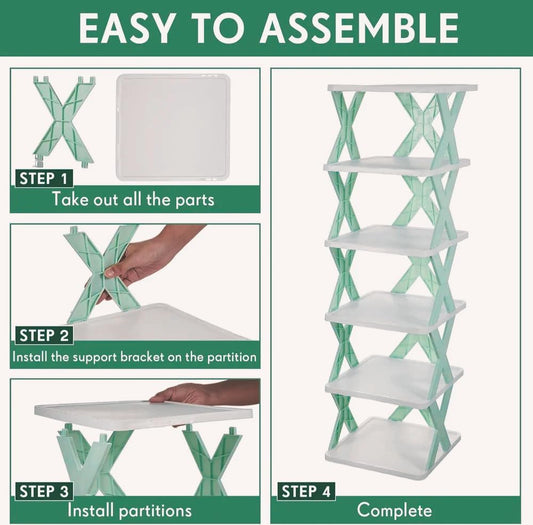 EASY TO ASSEMBLE

STEP 1
Take out all the parts

STEP 2
Install the support bracket on the partition

STEP 3
Install partitions

STEP 4
Complete