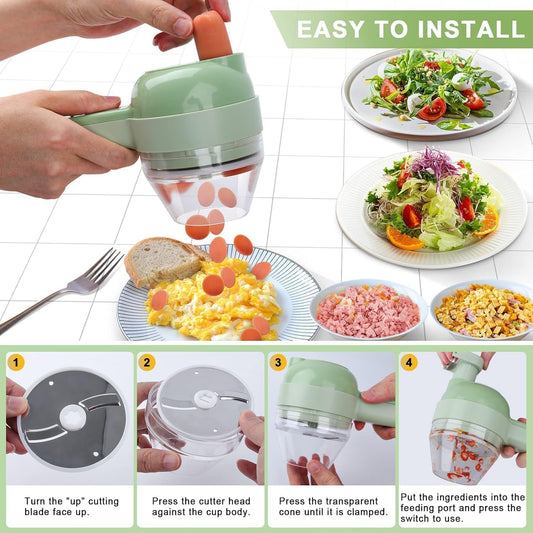 EASY TO INSTALL

1

Turn the "up" cutting blade face up.

2

Press the cutter head against the cup body.

3

Press the transparent cone until it is clamped.

4

Put the ingredients into the feeding port and press the switch to use.